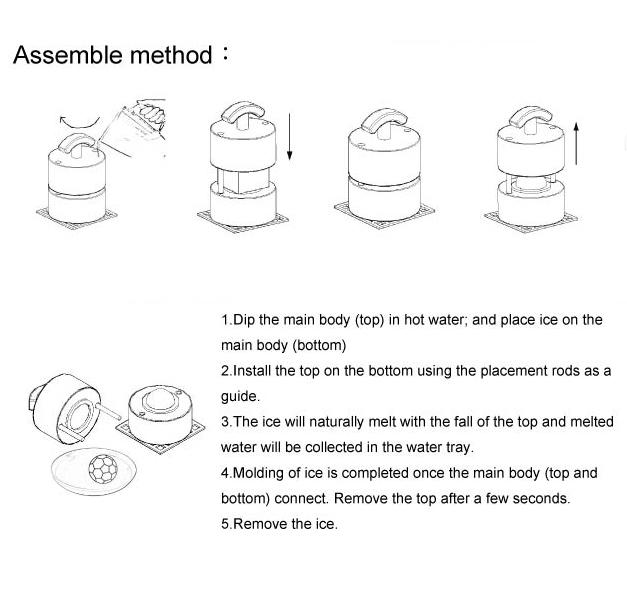 Assemble method：

1.Dip the main body (top) in hot water; and place ice on the main body (bottom)

2.Install the top on the bottom using the placement rods as a guide.

3.The ice will naturally melt with the fall of the top and melted water will be collected in the water tray.

4.Molding of ice is completed once the main body (top and bottom) connect. Remove the top after a few seconds.

5.Remove the ice.